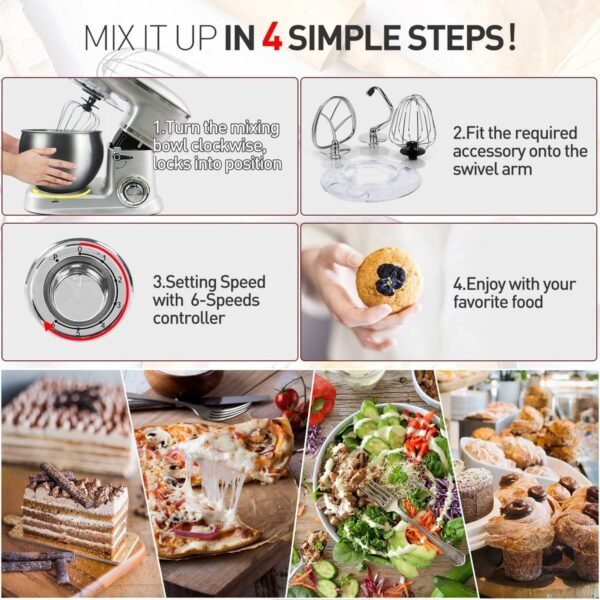 MIX IT UP IN 4 SIMPLE STEPS!

1.Turn the mixing bowl clockwise, locks into position

2.Fit the required accessory onto the swivel arm

P 0 1 2 3 4 5 6

3.Setting Speed with 6-Speeds controller

4.Enjoy with your favorite food